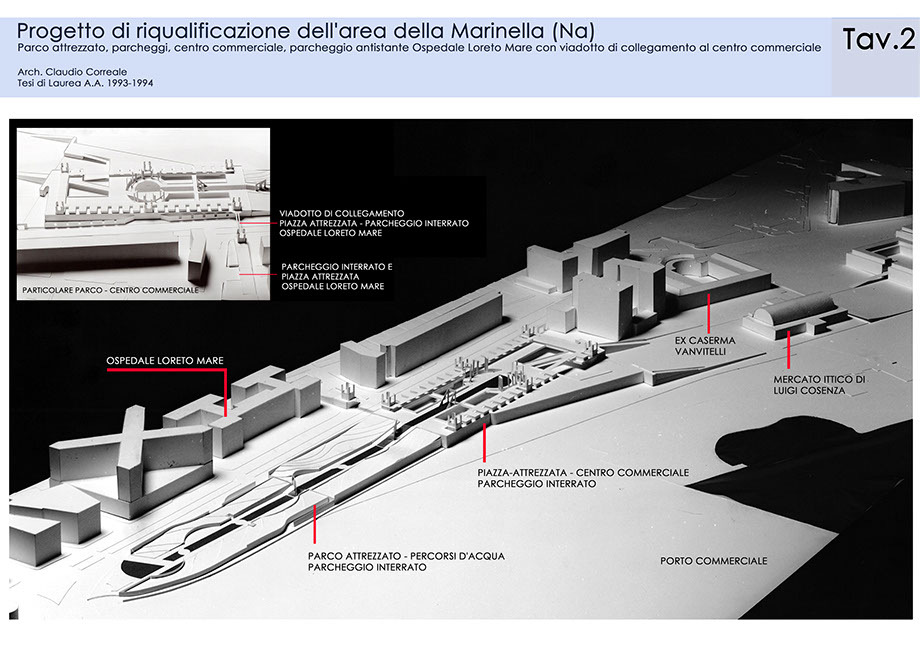 Progetto di riqualificazione dell'area della Marinella (Na)
Parco attrezzato, parcheggi, centro commerciale, parcheggio antistante Ospedale Loreto Mare con viadotto di collegamento al centro commerciale

Arch. Claudio Correale
Tesi di Laurea A.A. 1993-1994

Tav.2

VIADOTTO DI COLLEGAMENTO
PIAZZA ATTREZZATA - PARCHEGGIO INTERRATO
OSPEDALE LORETO MARE

PARCHEGGIO INTERRATO E
PIAZZA ATTREZZATA
OSPEDALE LORETO MARE

PARTICOLARE PARCO - CENTRO COMMERCIALE

OSPEDALE LORETO MARE

EX CASERMA
VANVITELLI

MERCATO ITTICO DI
LUIGI COSENZA

PIAZZA-ATTREZZATA - CENTRO COMMERCIALE
PARCHEGGIO INTERRATO

PARCO ATTREZZATO - PERCORSI D'ACQUA
PARCHEGGIO INTERRATO

PORTO COMMERCIALE